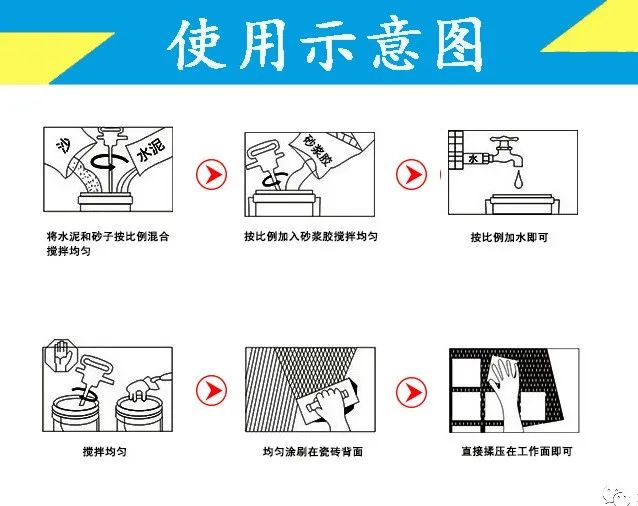 使用示意图

沙
水泥

将水泥和砂子按比例混合搅拌均匀

砂浆胶

按比例加入砂浆胶搅拌均匀

水

按比例加水即可

搅拌均匀

均匀涂刷在瓷砖背面

直接揉压在工作面即可